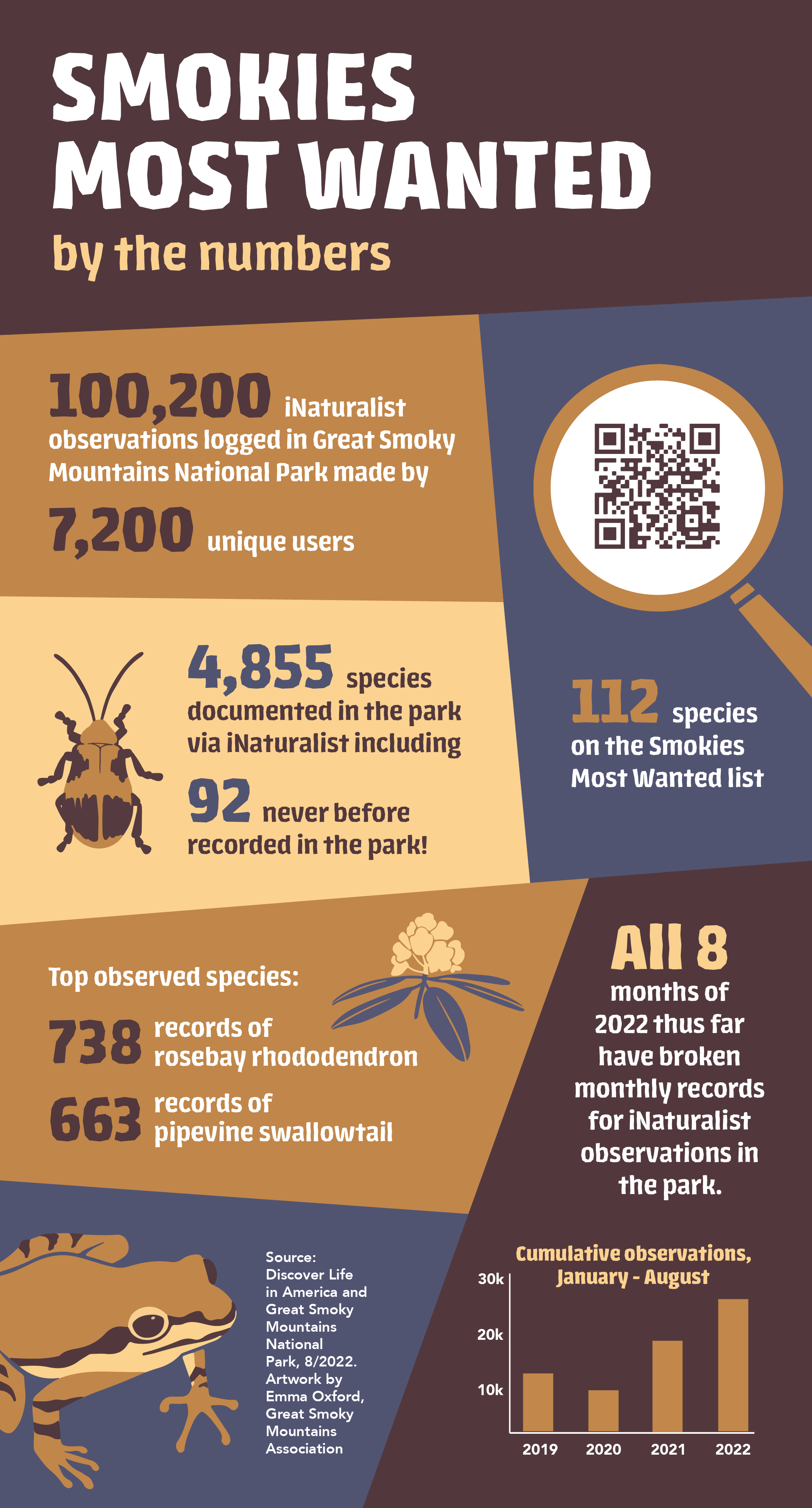 SMOKIES MOST WANTED
by the numbers

100,200 iNaturalist observations logged in Great Smoky Mountains National Park made by

7,200 unique users

4,855 species documented in the park via iNaturalist including

92 never before recorded in the park!

112 species on the Smokies Most Wanted list

Top observed species:

738 records of rosebay rhododendron

663 records of pipevine swallowtail

All 8 months of 2022 thus far have broken monthly records for iNaturalist observations in the park.

Source: Discover Life in America and Great Smoky Mountains National Park, 8/2022. Artwork by Emma Oxford, Great Smoky Mountains Association

Cumulative observations, January - August

30k
20k
10k
2019
2020
2021
2022